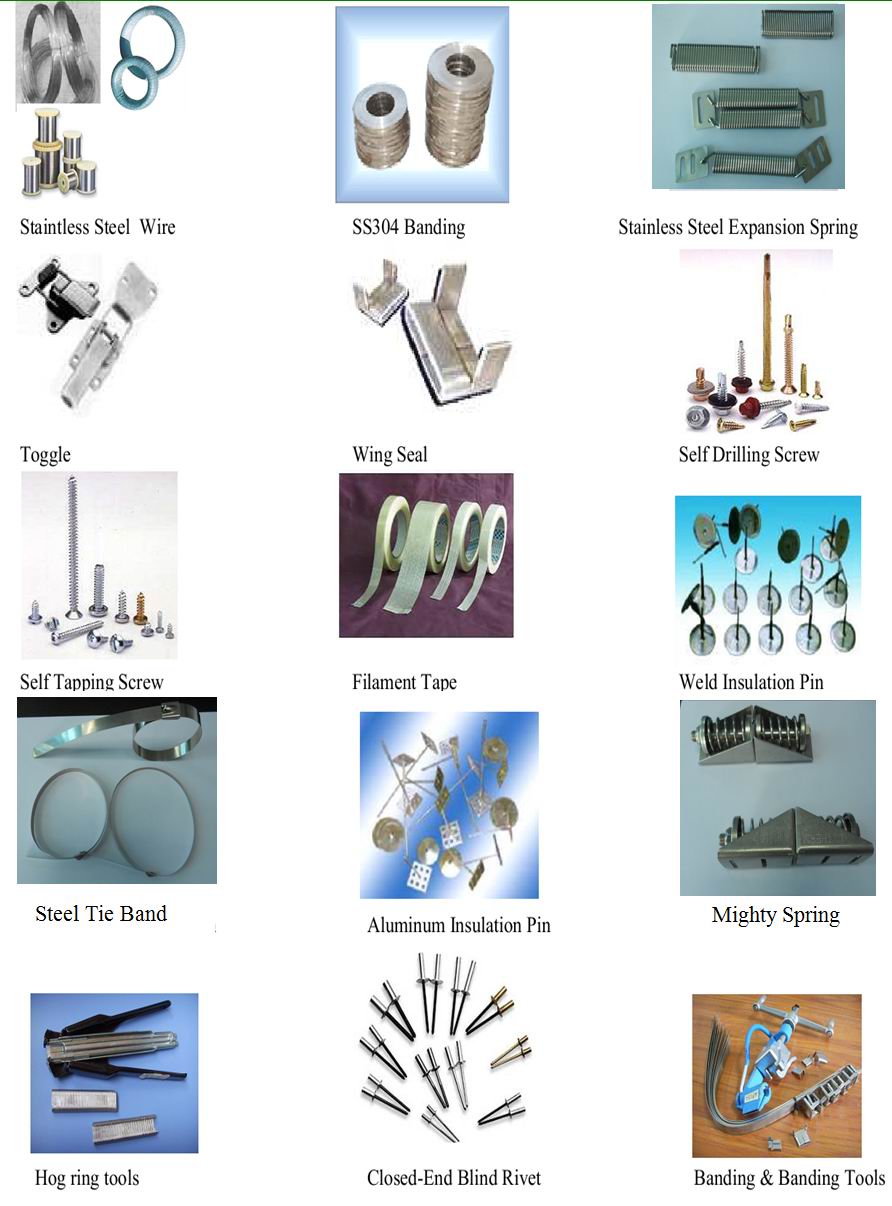 Staintless Steel Wire

SS304 Banding

Stainless Steel Expansion Spring

Toggle

Wing Seal

Self Drilling Screw

Self Tapping Screw

Filament Tape

Weld Insulation Pin

Steel Tie Band

Aluminum Insulation Pin

Mighty Spring

Hog ring tools

Closed-End Blind Rivet

Banding & Banding Tools