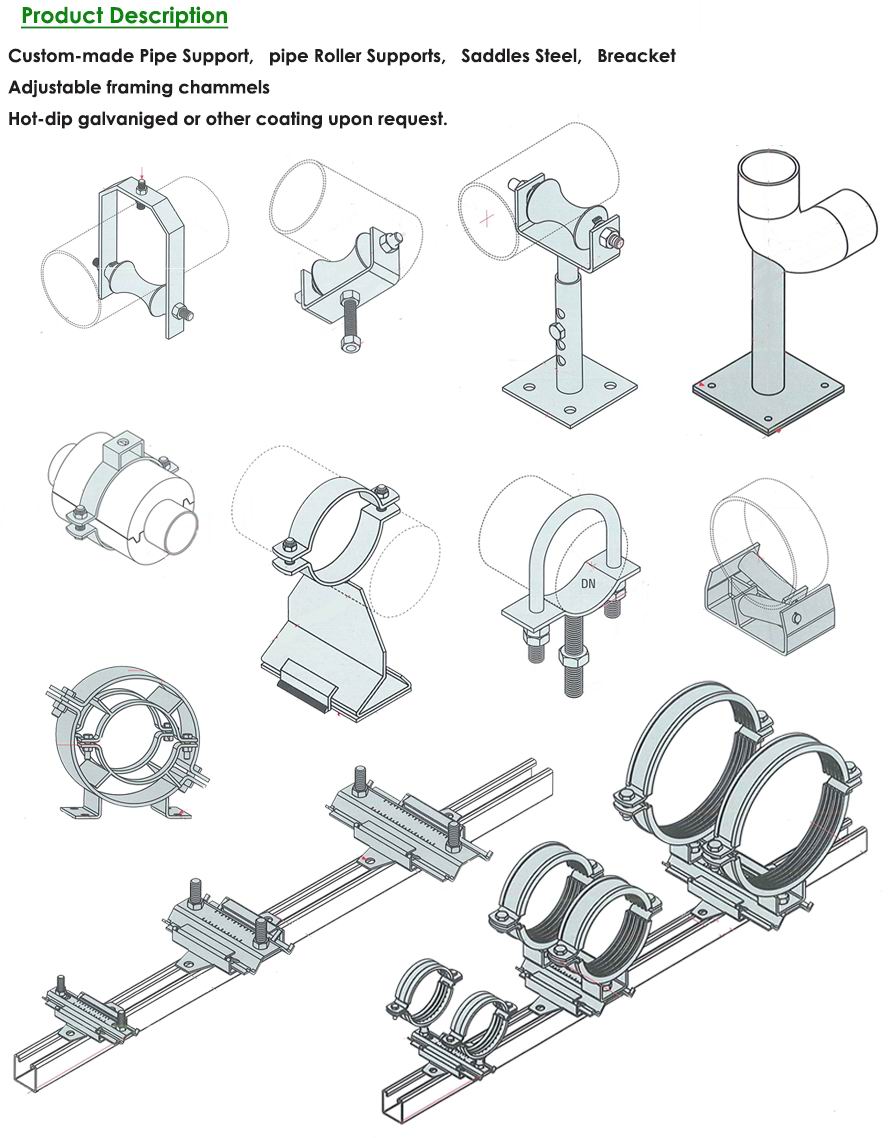 Product Description

Custom-made Pipe Support, pipe Roller Supports, Saddles Steel, Breacket

Adjustable framing chammels

Hot-dip galvaniged or other coating upon request.

DN